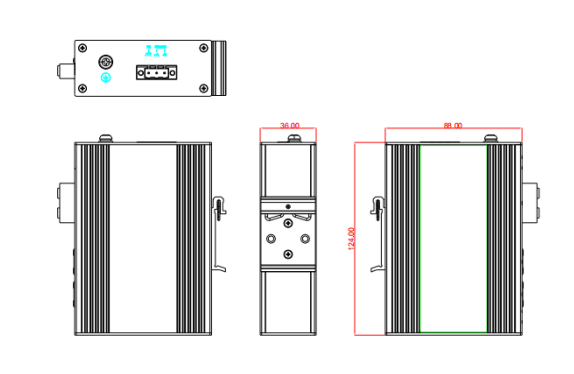 36.00

88.00

124.00